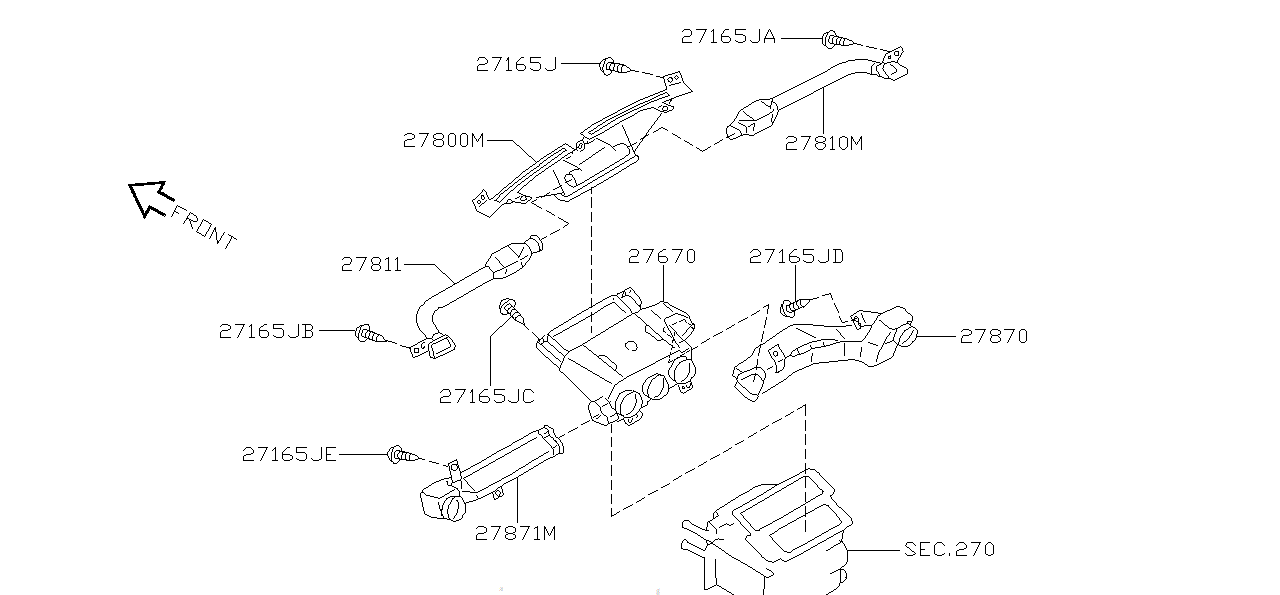 27165JA
27165J
27800M
27810M
FRONT
27811
27670
27165JD
27165JB
27870
27165JC
27165JE
27871M
SEC.270